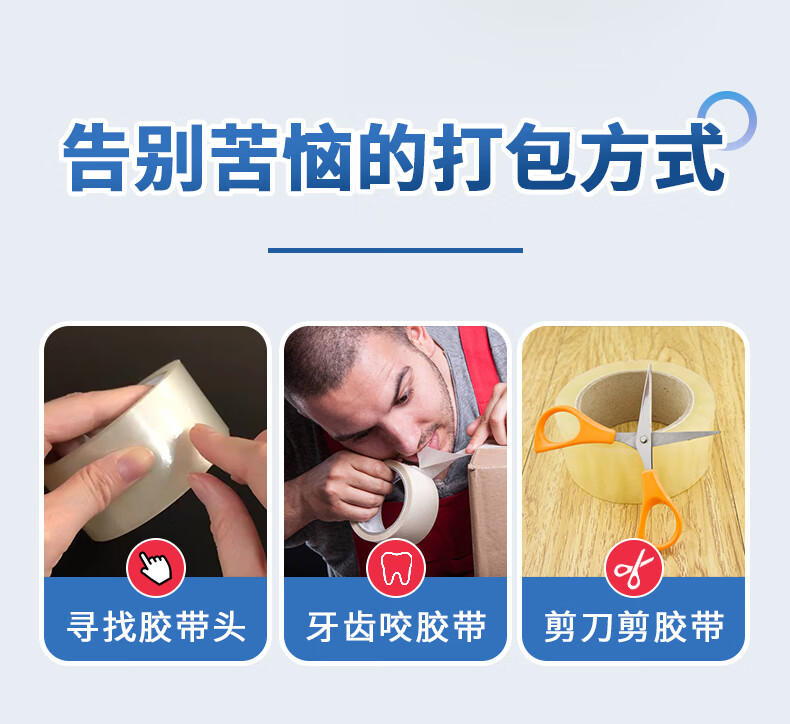 告别苦恼的打包方式

寻找胶带头

牙齿咬胶带

剪刀剪胶带